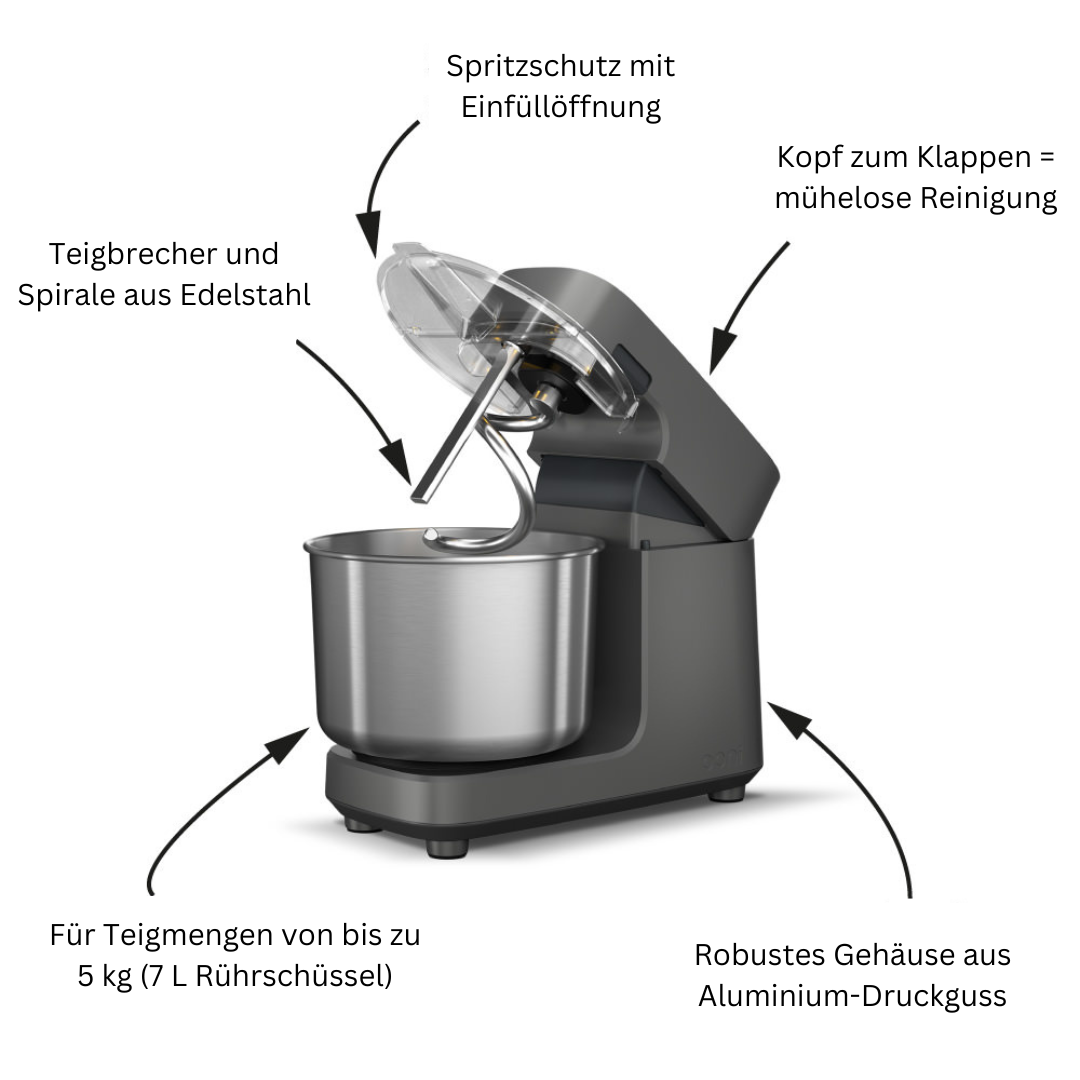 Spritzschutz mit Einfüllöffnung

Kopf zum Klappen = mühelose Reinigung

Teigbrecher und Spirale aus Edelstahl

ooni

Für Teigmengen von bis zu 5 kg (7 L Rührschüssel)

Robustes Gehäuse aus Aluminium-Druckguss